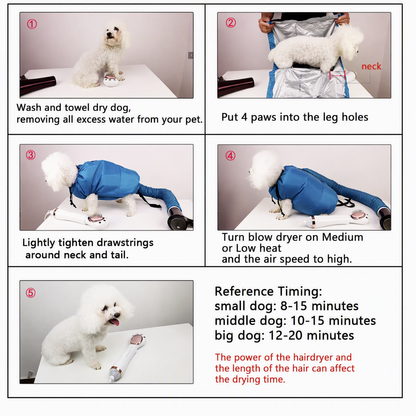 ①

Wash and towel dry dog, removing all excess water from your pet.

②

neck

Put 4 paws into the leg holes

③

Lightly tighten drawstrings around neck and tail.

④

Turn blow dryer on Medium or Low heat
and the air speed to high.

⑤

Reference Timing:
small dog: 8-15 minutes
middle dog: 10-15 minutes
big dog: 12-20 minutes

The power of the hairdryer and the length of the hair can affect the drying time.