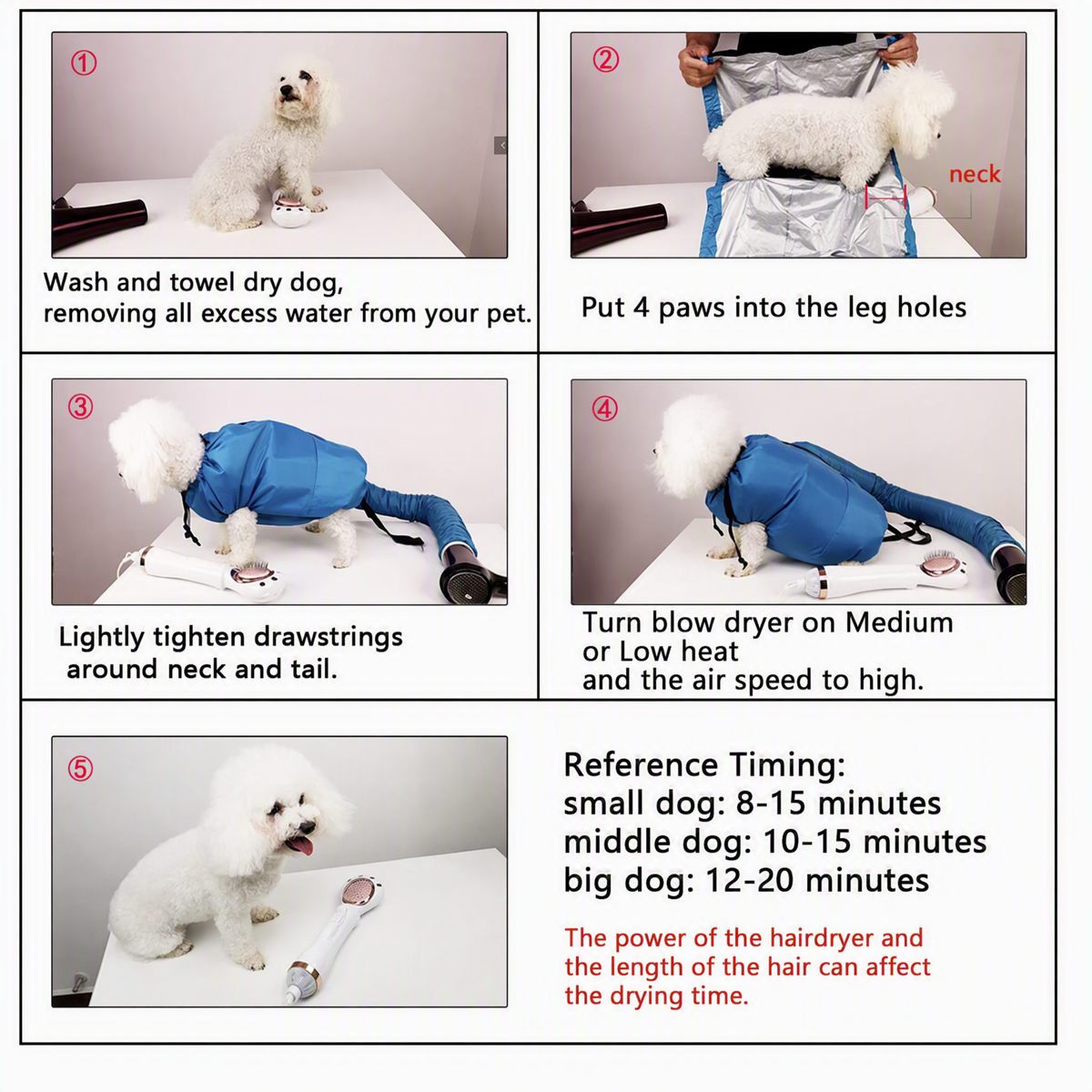 ①

Wash and towel dry dog, removing all excess water from your pet.

②

neck

Put 4 paws into the leg holes

③

Lightly tighten drawstrings around neck and tail.

④

Turn blow dryer on Medium or Low heat and the air speed to high.

⑤

Reference Timing:
small dog: 8-15 minutes
middle dog: 10-15 minutes
big dog: 12-20 minutes

The power of the hairdryer and the length of the hair can affect the drying time.