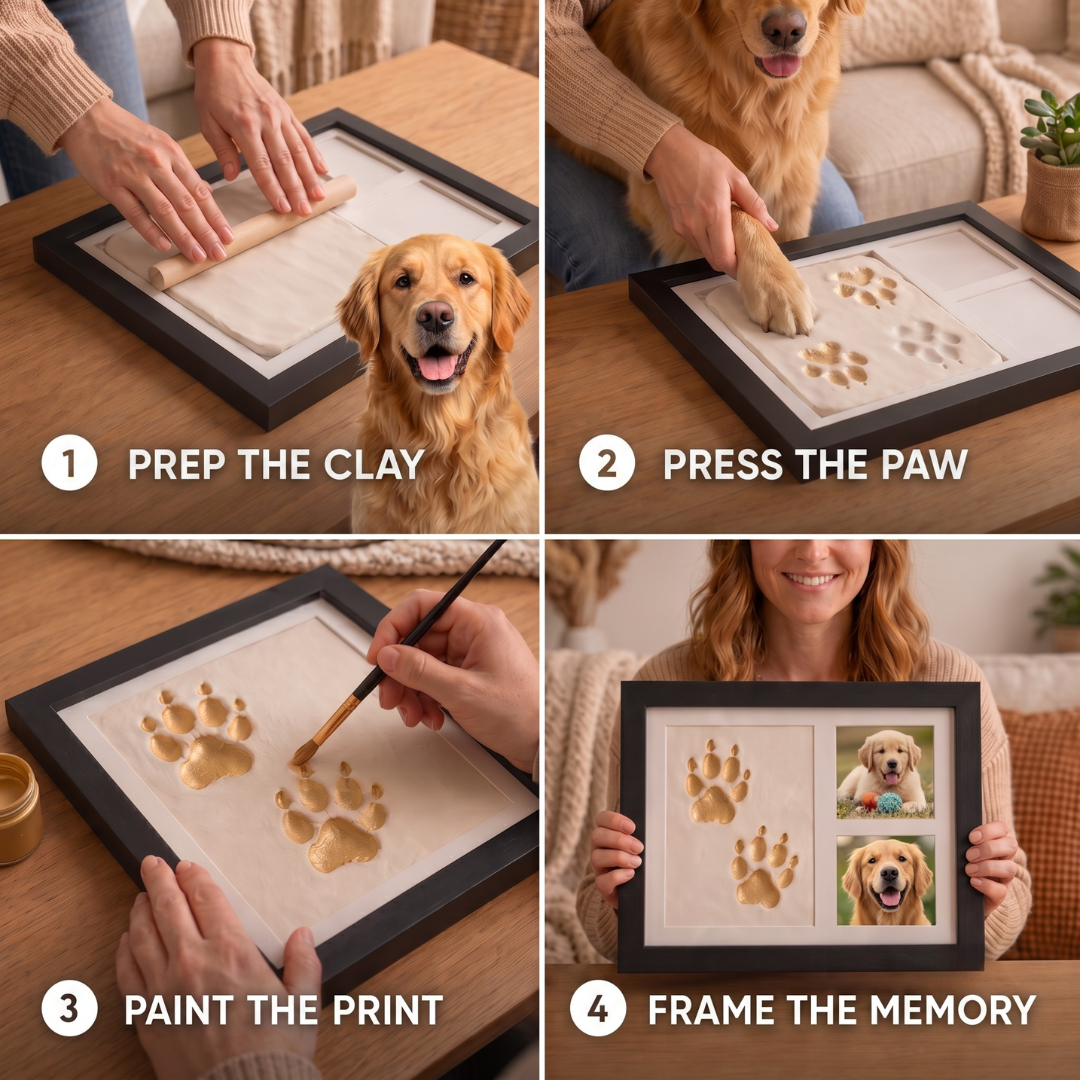 1 PREP THE CLAY

2 PRESS THE PAW

3 PAINT THE PRINT

4 FRAME THE MEMORY